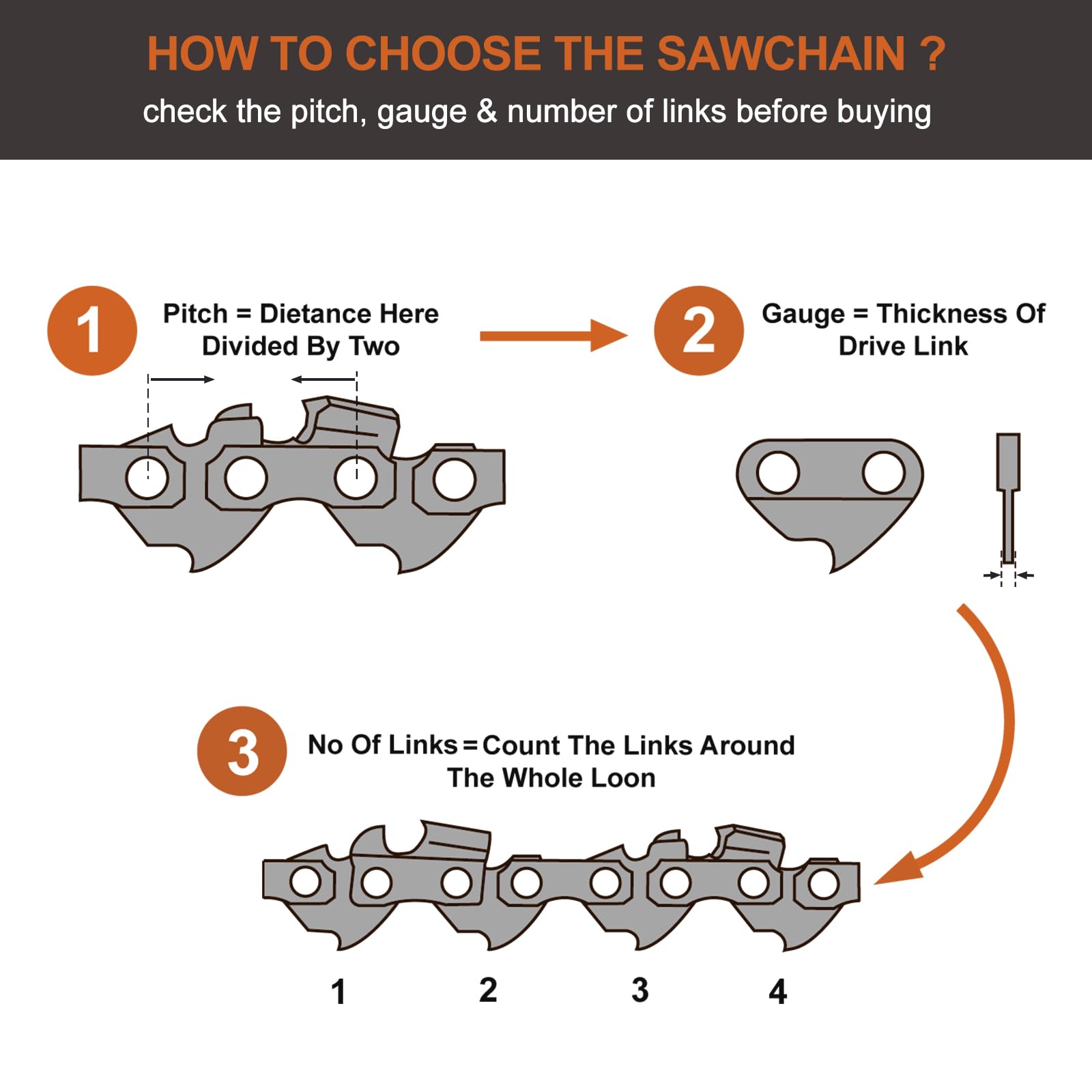 HOW TO CHOOSE THE SAWCHAIN ?

check the pitch, gauge & number of links before buying

1

Pitch = Dietance Here Divided By Two

2

Gauge = Thickness Of Drive Link

3

No Of Links = Count The Links Around The Whole Loon

1

2

3

4