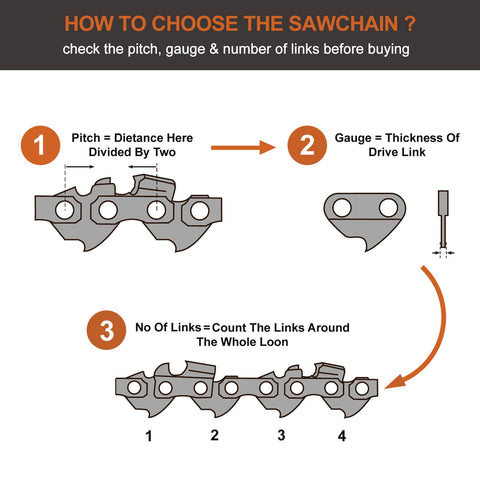 HOW TO CHOOSE THE SAWCHAIN ?

check the pitch, gauge & number of links before buying

1

Pitch = Dietance Here Divided By Two

2

Gauge = Thickness Of Drive Link

3

No Of Links = Count The Links Around The Whole Loon

1

2

3

4