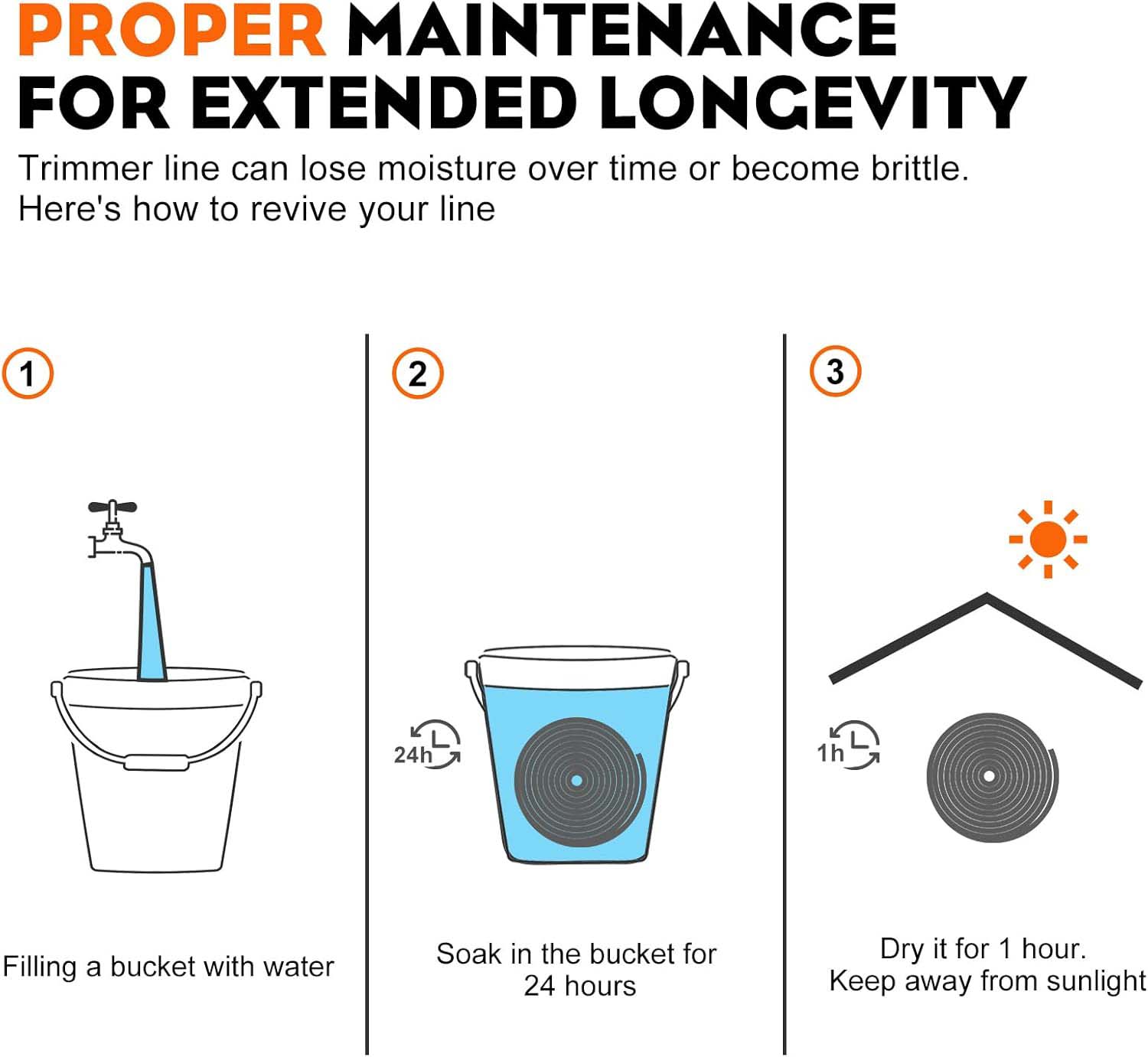 PROPER MAINTENANCE FOR EXTENDED LONGEVITY

Trimmer line can lose moisture over time or become brittle. Here's how to revive your line

1

Filling a bucket with water

2

24h

Soak in the bucket for 24 hours

3

1h

Dry it for 1 hour. Keep away from sunlight