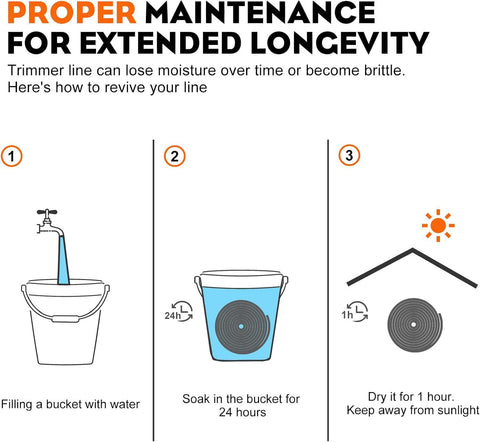 PROPER MAINTENANCE FOR EXTENDED LONGEVITY

Trimmer line can lose moisture over time or become brittle. Here's how to revive your line

1

Filling a bucket with water

2

24h

Soak in the bucket for 24 hours

3

1h

Dry it for 1 hour. Keep away from sunlight