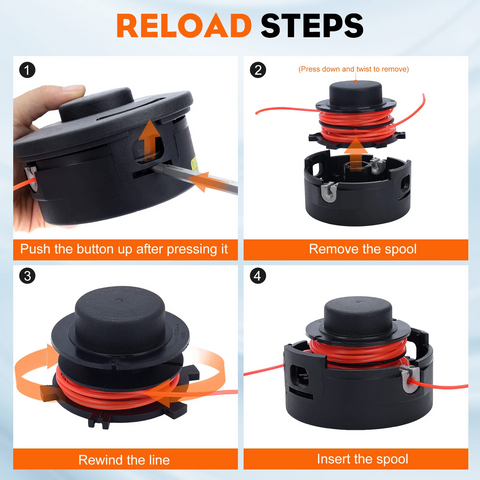 RELOAD STEPS

1

Push the button up after pressing it

2

(Press down and twist to remove)

Remove the spool

3

Rewind the line

4

Insert the spool