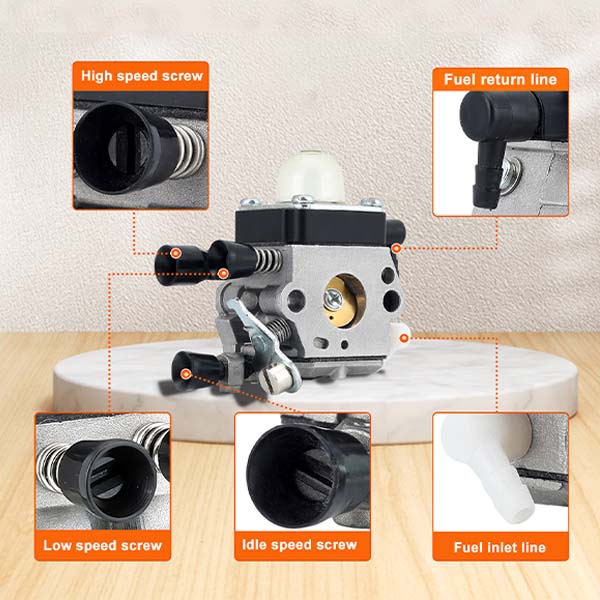 High speed screw

Fuel return line

Low speed screw

Idle speed screw

Fuel inlet line