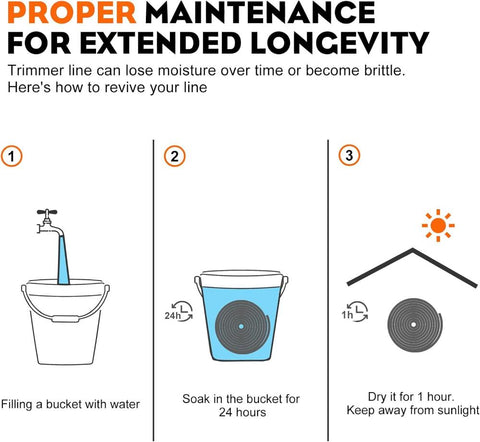 PROPER MAINTENANCE FOR EXTENDED LONGEVITY

Trimmer line can lose moisture over time or become brittle. Here's how to revive your line

1

Filling a bucket with water

2

24h

Soak in the bucket for 24 hours

3

1h

Dry it for 1 hour. Keep away from sunlight