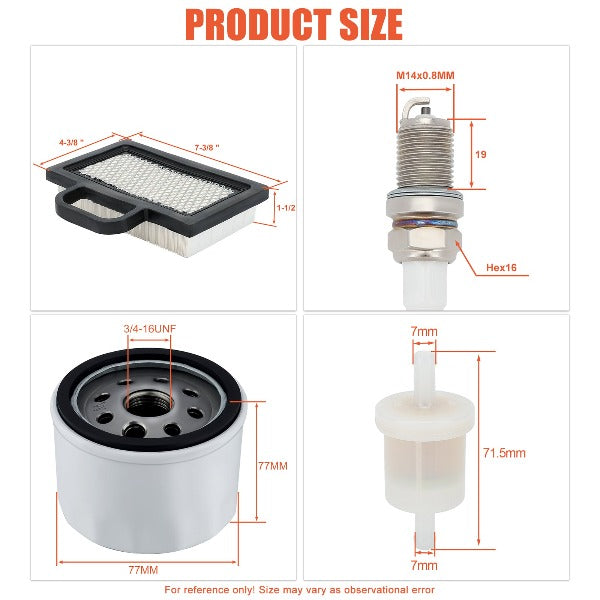 PRODUCT SIZE

4-3/8 "
7-3/8 "
1-1/2

M14x0.8MM
19
Hex16

3/4-16UNF
77MM
77MM

7mm
71.5mm
7mm

For reference only! Size may vary as observational error